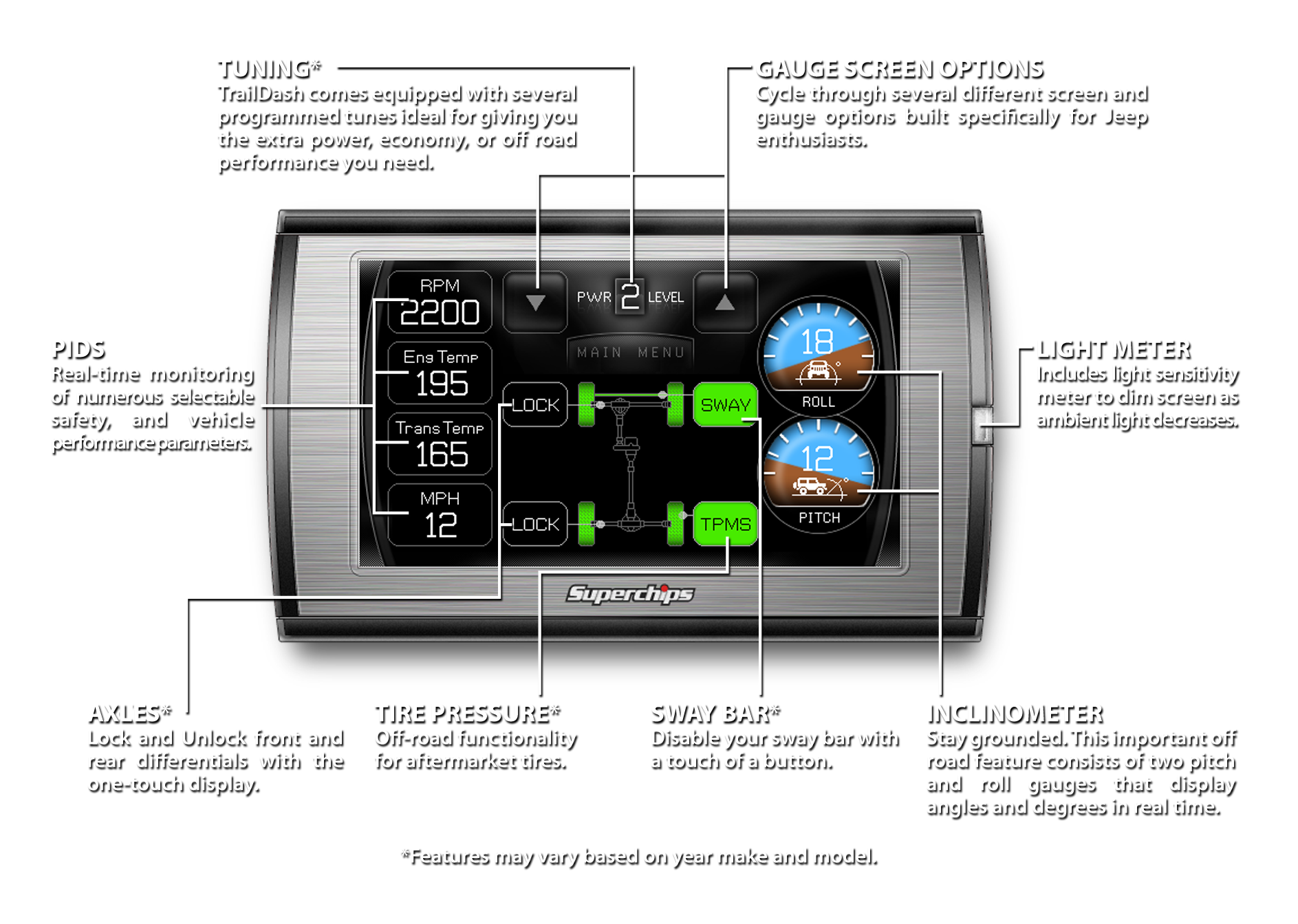 TUNING*
TrailDash comes equipped with several programmed tunes ideal for giving you the extra power, economy, or off road performance you need.

GAUGE SCREEN OPTIONS
Cycle through several different screen and gauge options built specifically for Jeep enthusiasts.

PIDS
Real-time monitoring of numerous selectable safety, and vehicle performance parameters.

RPM
2200
Eng Temp
195
Trans Temp
165
MPH
12

PWR 2 LEVEL
MAIN MENU

LOCK
SWAY
LOCK
TPMS

18
ROLL
12
PITCH

Superchips

LIGHT METER
Includes light sensitivity meter to dim screen as ambient light decreases.

AXLES*
Lock and Unlock front and rear differentials with the one-touch display.

TIRE PRESSURE*
Off-road functionality for aftermarket tires.

SWAY BAR*
Disable your sway bar with a touch of a button.

INCLINOMETER
Stay grounded. This important off road feature consists of two pitch and roll gauges that display angles and degrees in real time.

*Features may vary based on year make and model.